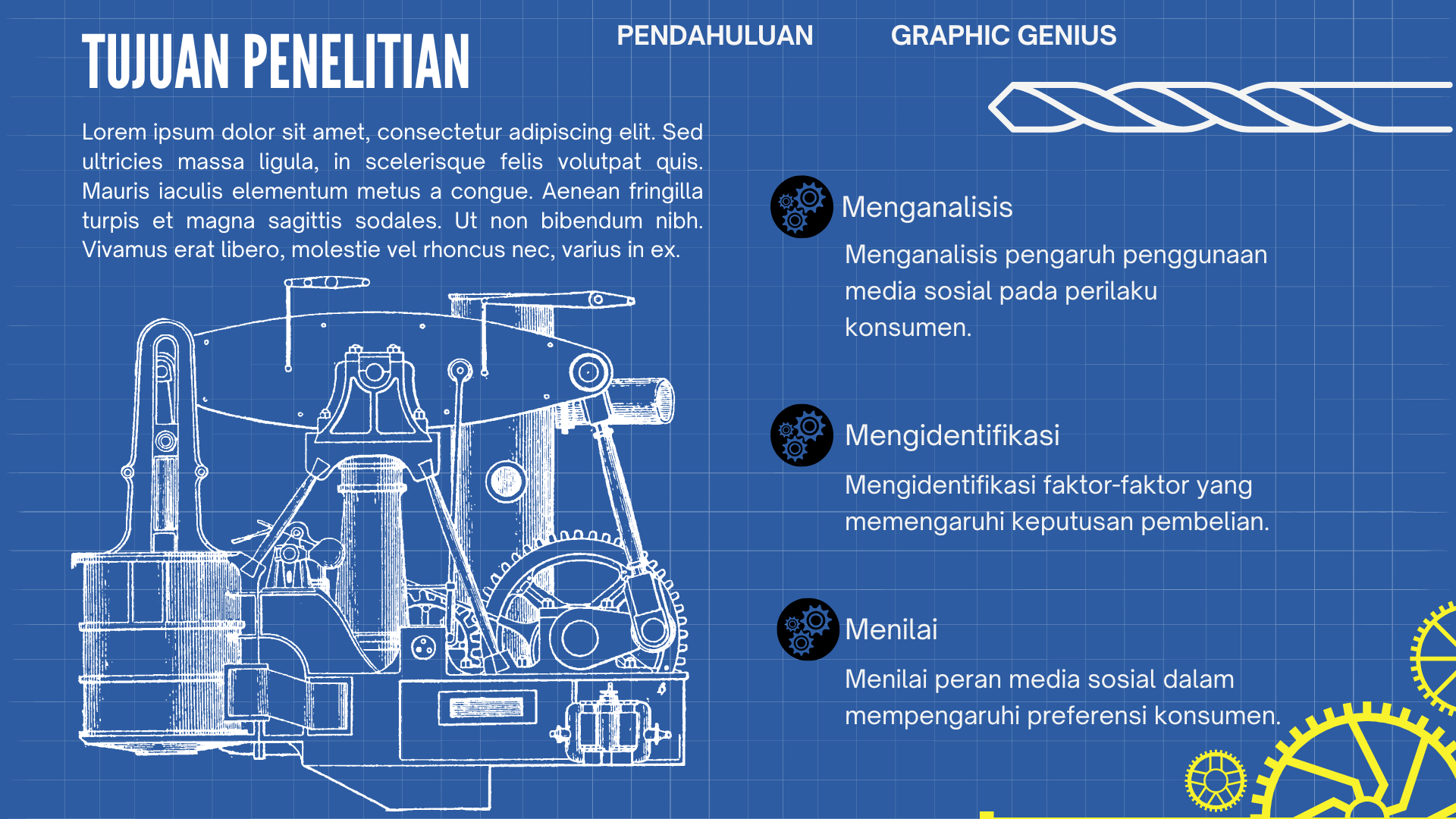 TUJUAN PENELITIAN

PENDAHULUAN

GRAPHIC GENIUS

Lorem ipsum dolor sit amet, consectetur adipiscing elit. Sed ultricies massa ligula, in scelerisque felis volutpat quis. Mauris iaculis elementum metus a congue. Aenean fringilla turpis et magna sagittis sodales. Ut non bibendum nibh. Vivamus erat libero, molestie vel rhoncus nec, varius in ex.

Menganalisis

Menganalisis pengaruh penggunaan media sosial pada perilaku konsumen.

Mengidentifikasi

Mengidentifikasi faktor-faktor yang memengaruhi keputusan pembelian.

Menilai

Menilai peran media sosial dalam mempengaruhi preferensi konsumen.